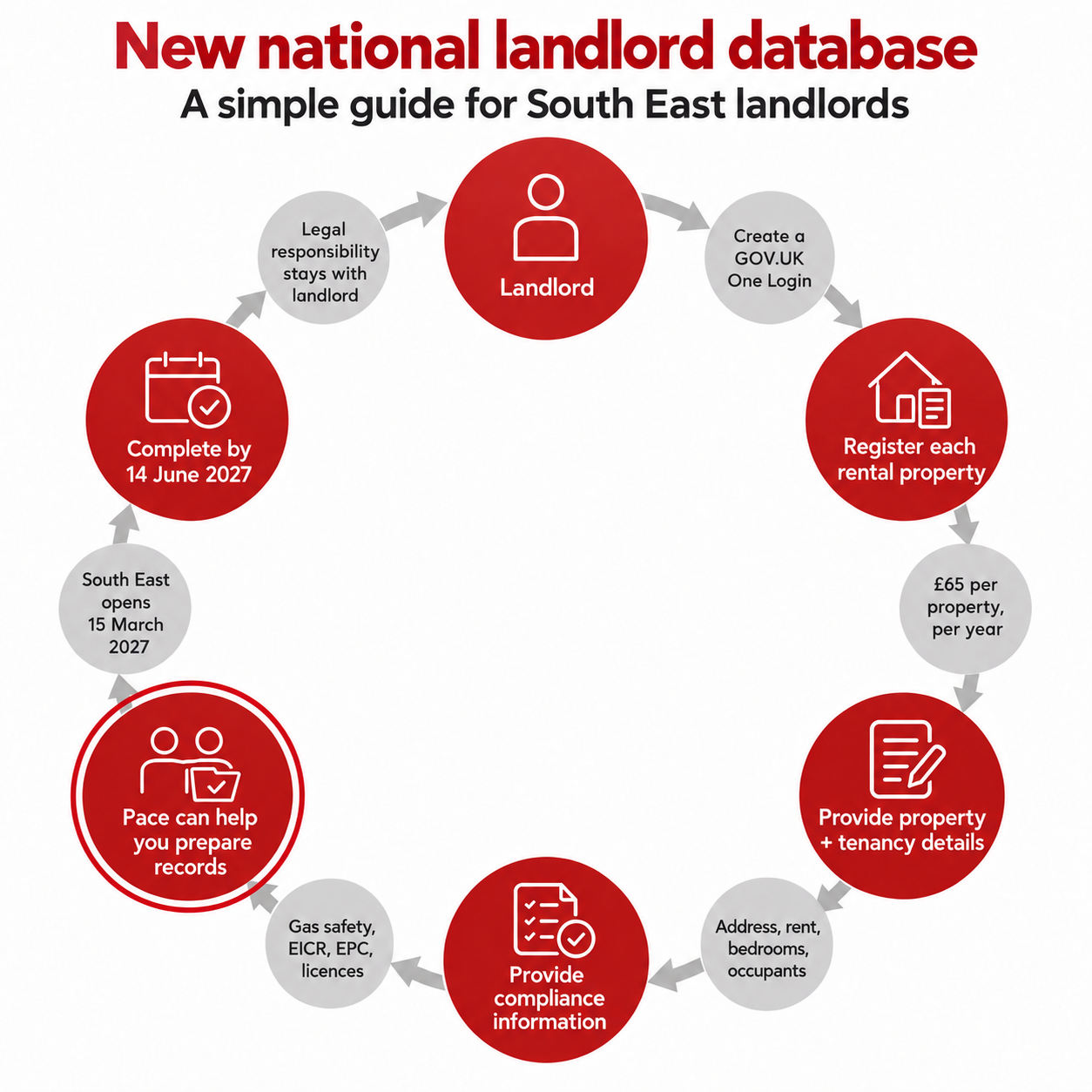 New national landlord database
A simple guide for South East landlords

Landlord

Create a GOV.UK One Login

Register each rental property

£65 per property, per year

Provide property + tenancy details

Address, rent, bedrooms, occupants

Provide compliance information

Gas safety, EICR, EPC, licences

Pace can help you prepare records

South East opens 15 March 2027

Complete by 14 June 2027

Legal responsibility stays with landlord